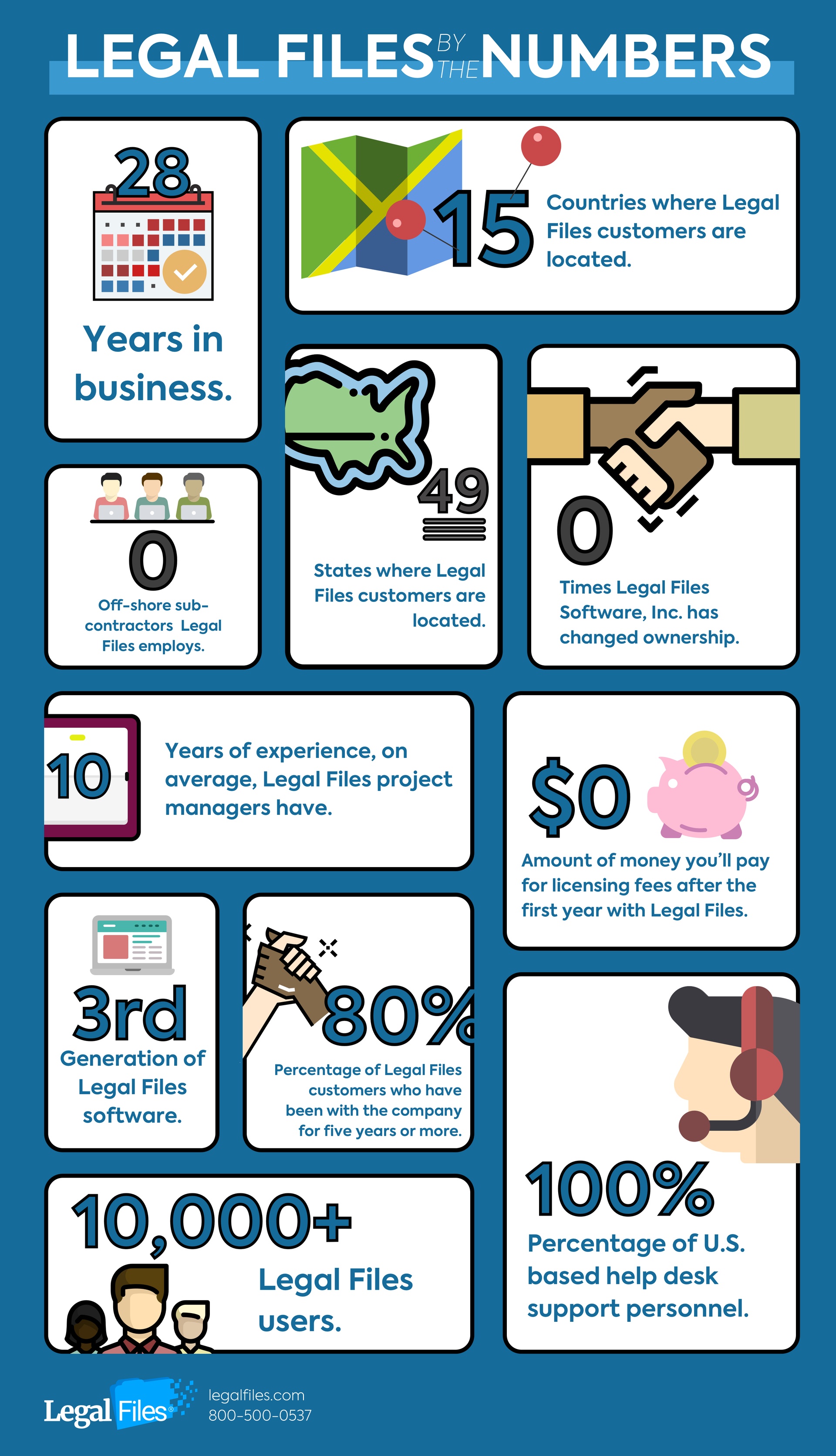 LEGAL FILES BY THE NUMBERS

28

Years in business.

15

Countries where Legal Files customers are located.

0

Off-shore sub-contractors Legal Files employs.

49

States where Legal Files customers are located.

0

Times Legal Files Software, Inc. has changed ownership.

10

Years of experience, on average, Legal Files project managers have.

$0

Amount of money you'll pay for licensing fees after the first year with Legal Files.

3rd

Generation of Legal Files software.

80%

Percentage of Legal Files customers who have been with the company for five years or more.

100%

Percentage of U.S. based help desk support personnel.

10,000+

Legal Files users.

Legal Files

legalfiles.com
800-500-0537